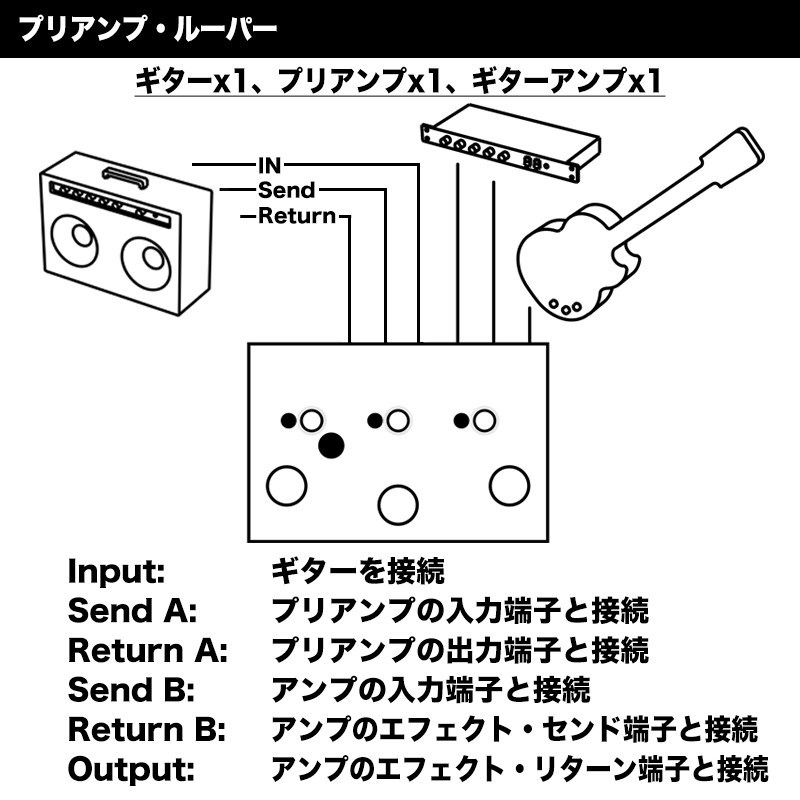 プリアンプ・ルーパー

ギターx1、プリアンプx1、ギターアンプx1

IN
Send
Return

Input: ギターを接続
Send A: プリアンプの入力端子と接続
Return A: プリアンプの出力端子と接続
Send B: アンプの入力端子と接続
Return B: アンプのエフェクト・センド端子と接続
Output: アンプのエフェクト・リターン端子と接続